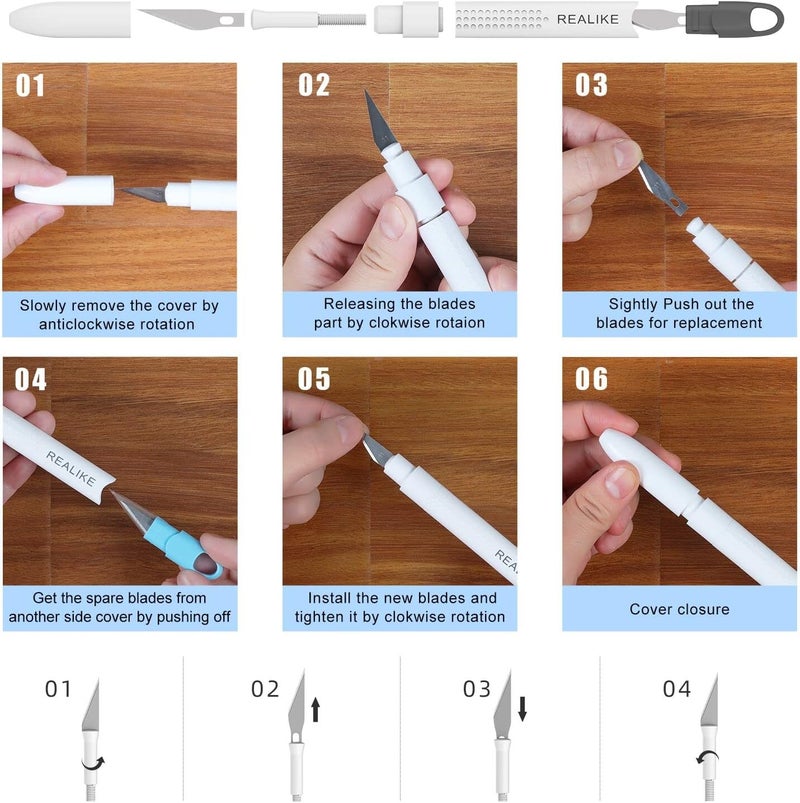 REALIKE

01
Slowly remove the cover by anticlockwise rotation

02
Releasing the blades part by clokwise rotaion

03
Sightly Push out the blades for replacement

04
REALIKE
Get the spare blades from another side cover by pushing off

05
REA
Install the new blades and tighten it by clokwise rotation

06
Cover closure

01

02

03

04